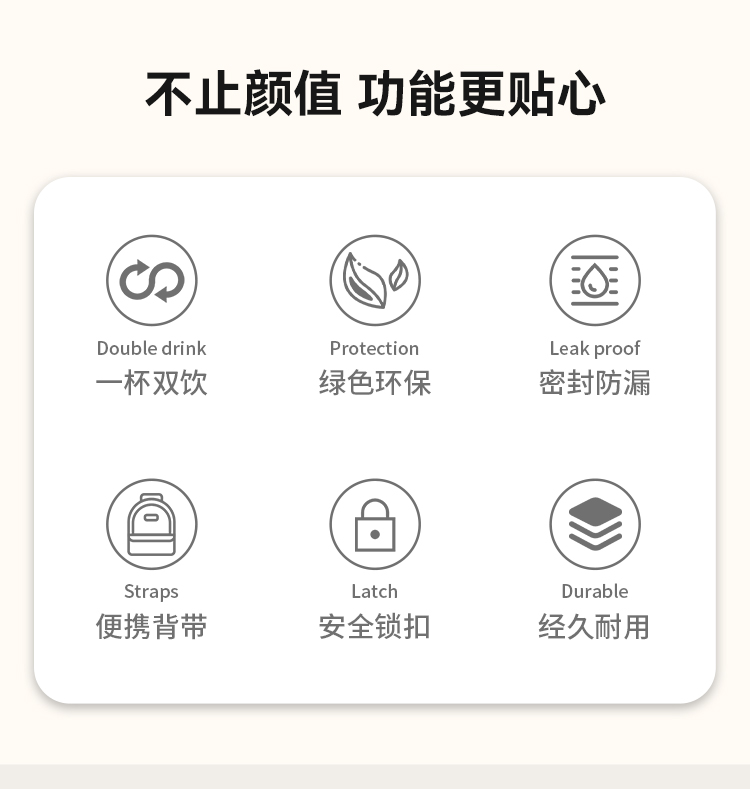 不止颜值 功能更贴心

Double drink
一杯双饮

Protection
绿色环保

Leak proof
密封防漏

Straps
便携背带

Latch
安全锁扣

Durable
经久耐用